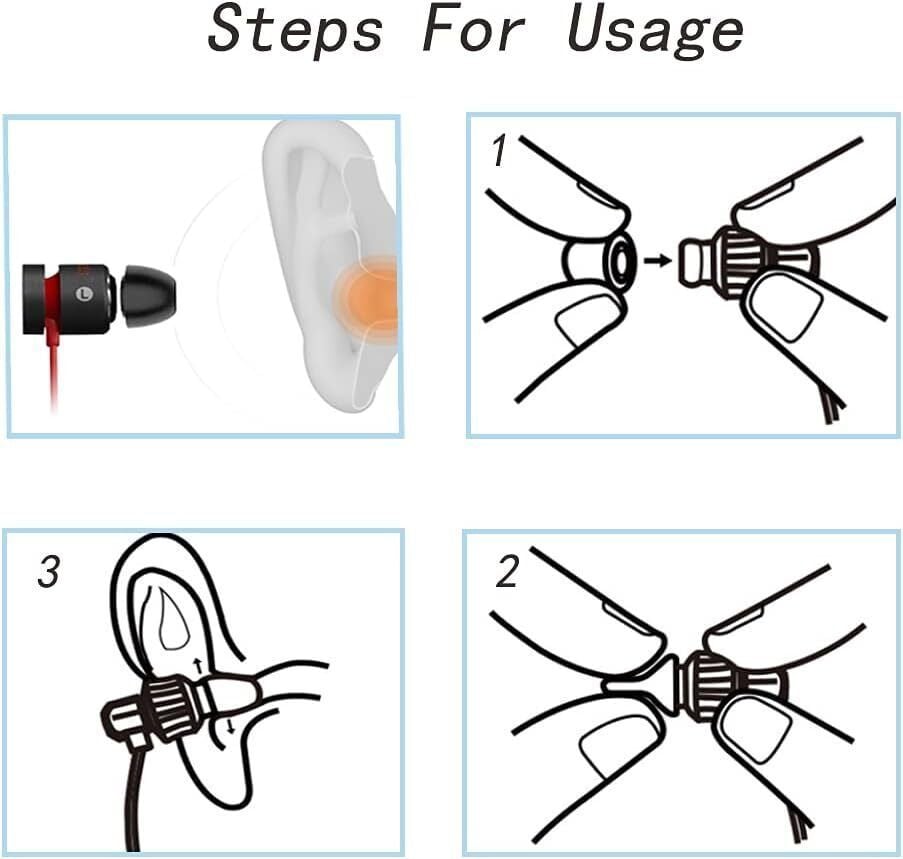 Steps For Usage

L

1

3

2